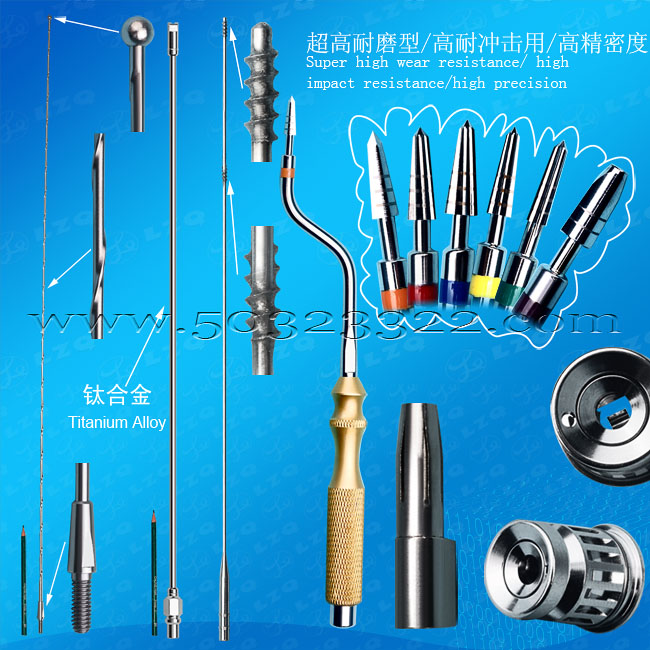 超高耐磨型/高耐冲击用/高精密度
Super high wear resistance/ high impact resistance/high precision

www.50323322.com

钛合金
Titanium Alloy